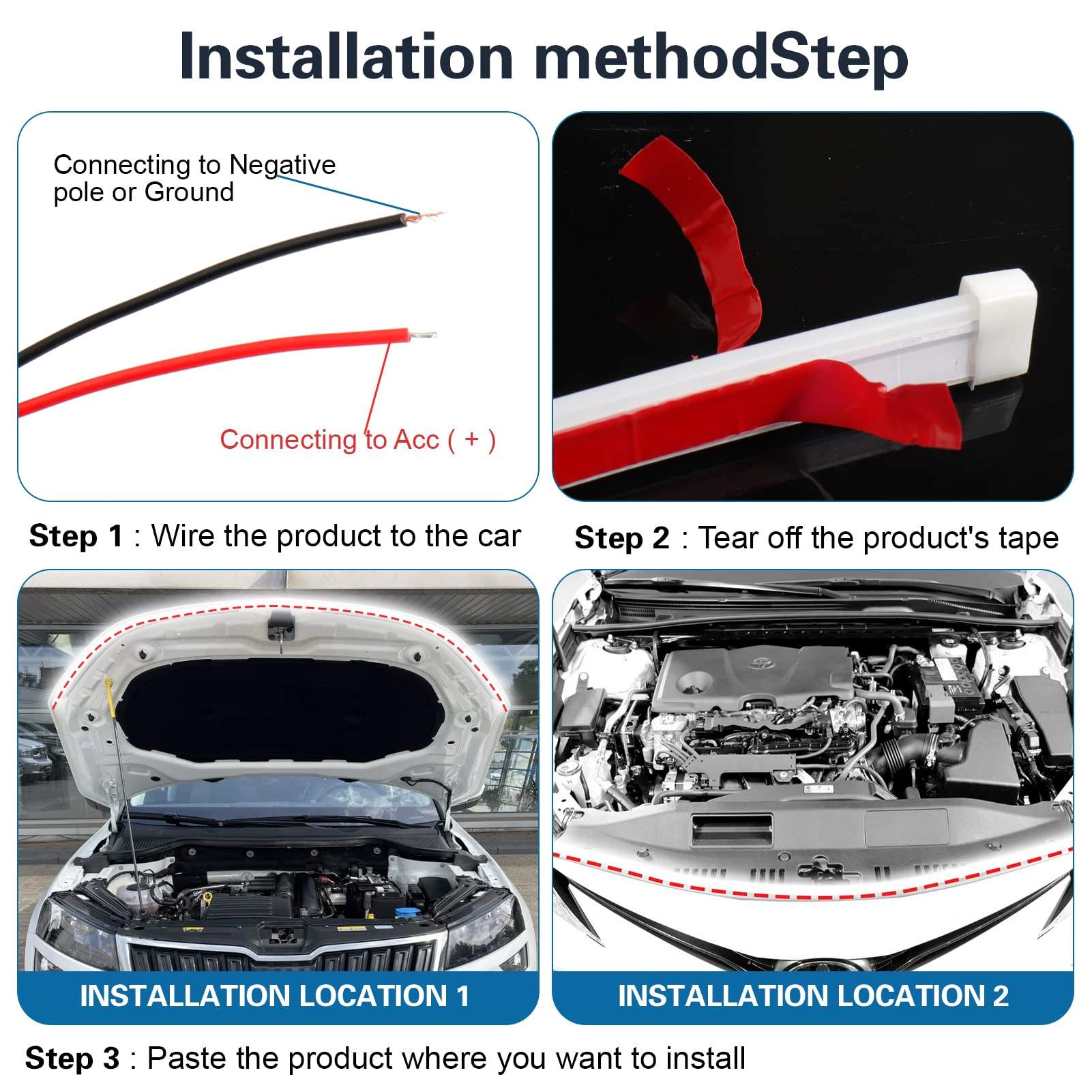 Installation methodStep

Connecting to Negative pole or Ground

Connecting to Acc ( + )

Step 1 : Wire the product to the car

Step 2 : Tear off the product's tape

INSTALLATION LOCATION 1

INSTALLATION LOCATION 2

Step 3 : Paste the product where you want to install