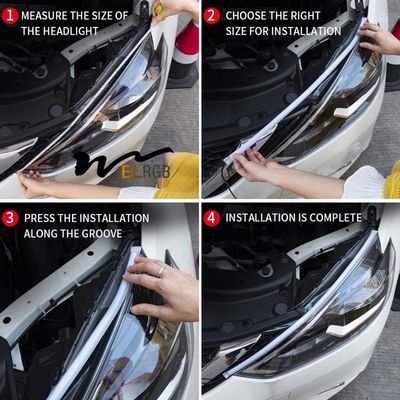 1 MEASURE THE SIZE OF THE HEADLIGHT

ELRGB

2 CHOOSE THE RIGHT SIZE FOR INSTALLATION

3 PRESS THE INSTALLATION ALONG THE GROOVE

4 INSTALLATION IS COMPLETE